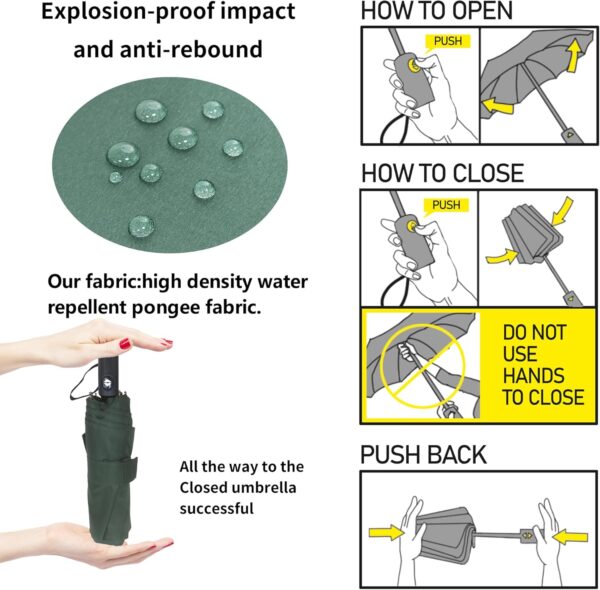 Explosion-proof impact and anti-rebound

Our fabric:high density water repellent pongee fabric.

All the way to the Closed umbrella successful

HOW TO OPEN

PUSH

HOW TO CLOSE

PUSH

DO NOT USE HANDS TO CLOSE

PUSH BACK