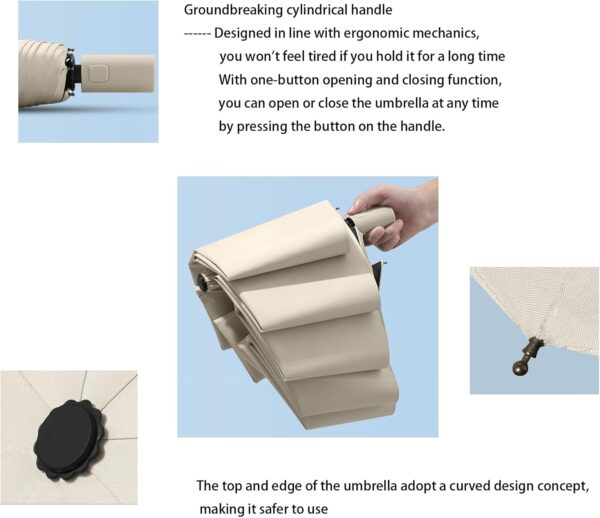 Groundbreaking cylindrical handle
------ Designed in line with ergonomic mechanics, you won't feel tired if you hold it for a long time
With one-button opening and closing function, you can open or close the umbrella at any time by pressing the button on the handle.

The top and edge of the umbrella adopt a curved design concept, making it safer to use