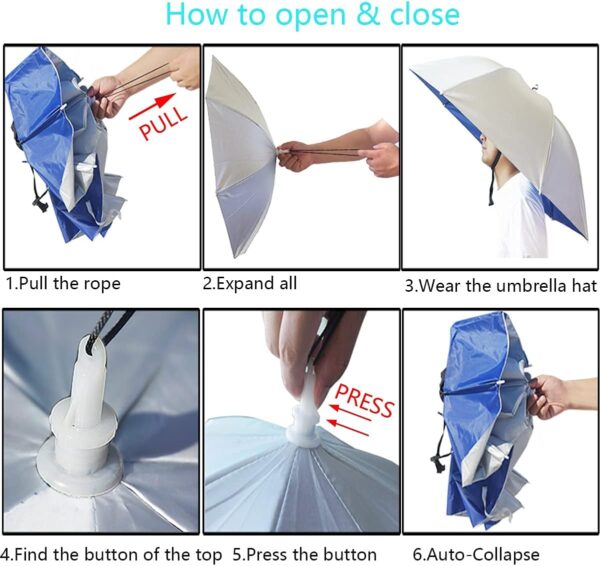 How to open & close

PULL

1.Pull the rope

2.Expand all

3.Wear the umbrella hat

PRESS

4.Find the button of the top

5.Press the button

6.Auto-Collapse